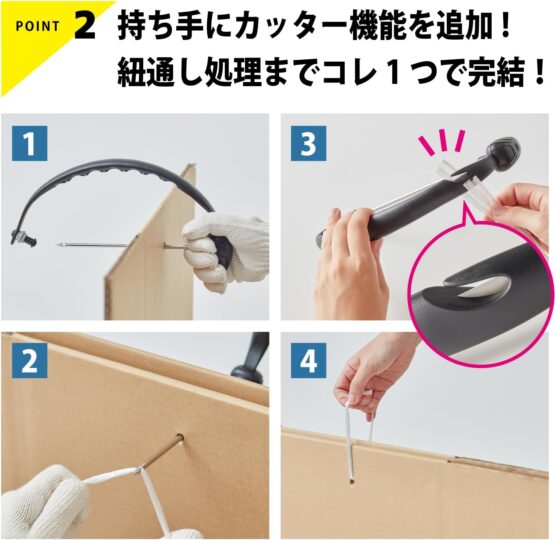 POINT 2 持ち手にカッター機能を追加！
紐通し処理までコレ１つで完結！

1

3

2

4